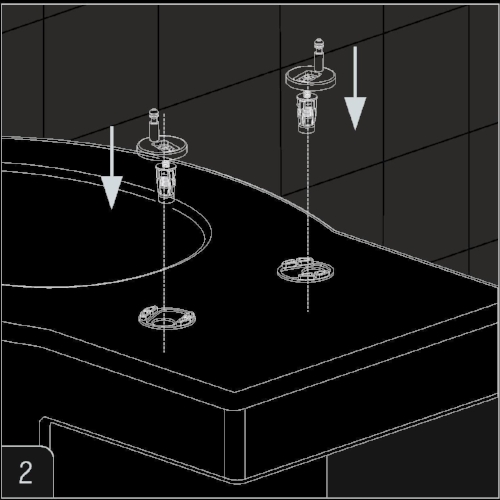 2