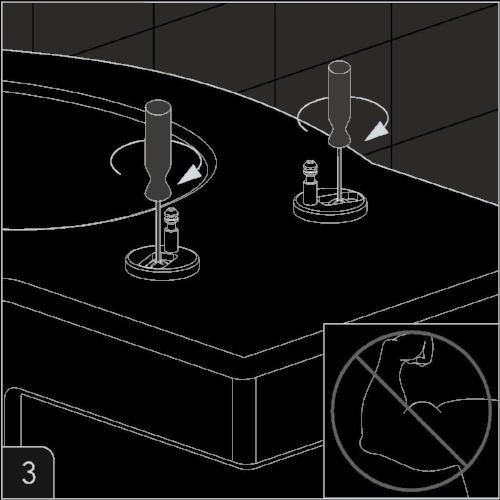 3