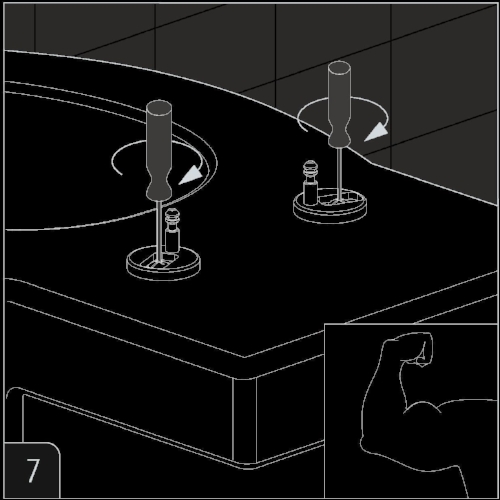 7