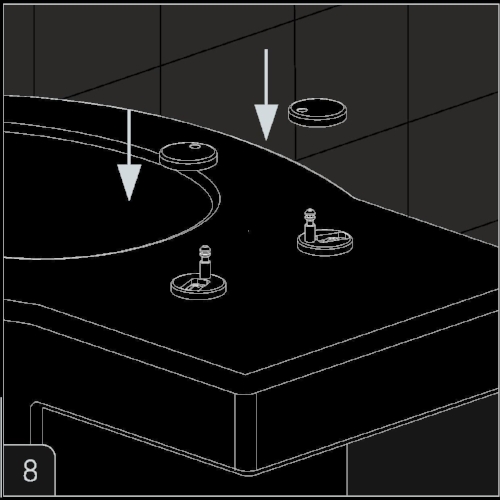 8